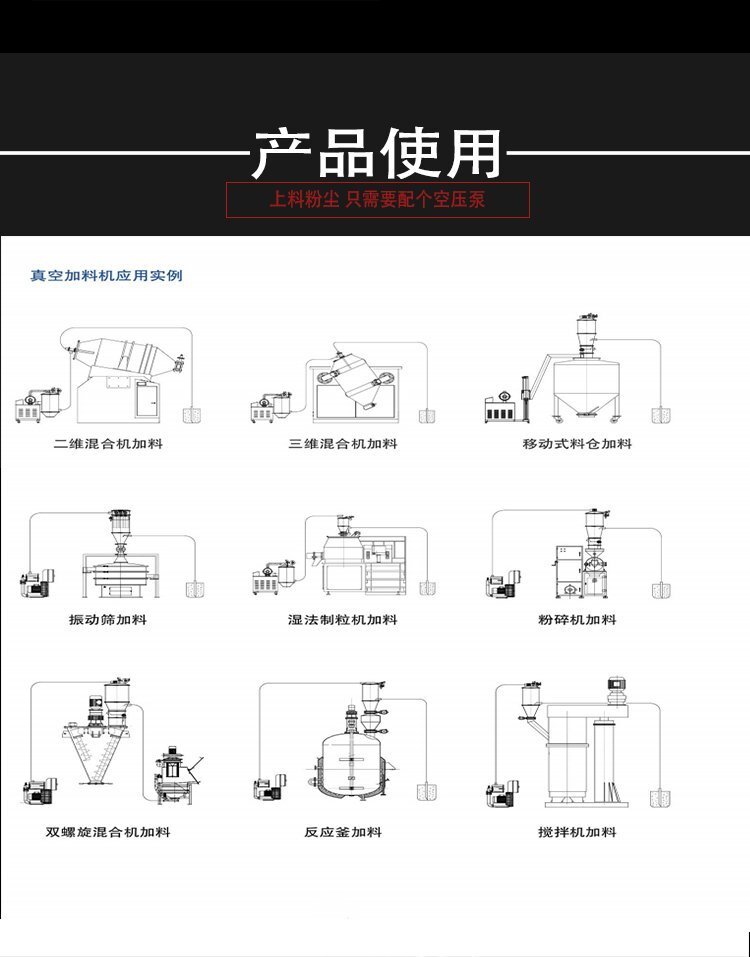 产品使用

上料粉尘 只需要配个空压泵

真空加料机应用实例

二维混合机加料

三维混合机加料

移动式料仓加料

振动筛加料

湿法制粒机加料

粉碎机加料

双螺旋混合机加料

反应釜加料

搅拌机加料